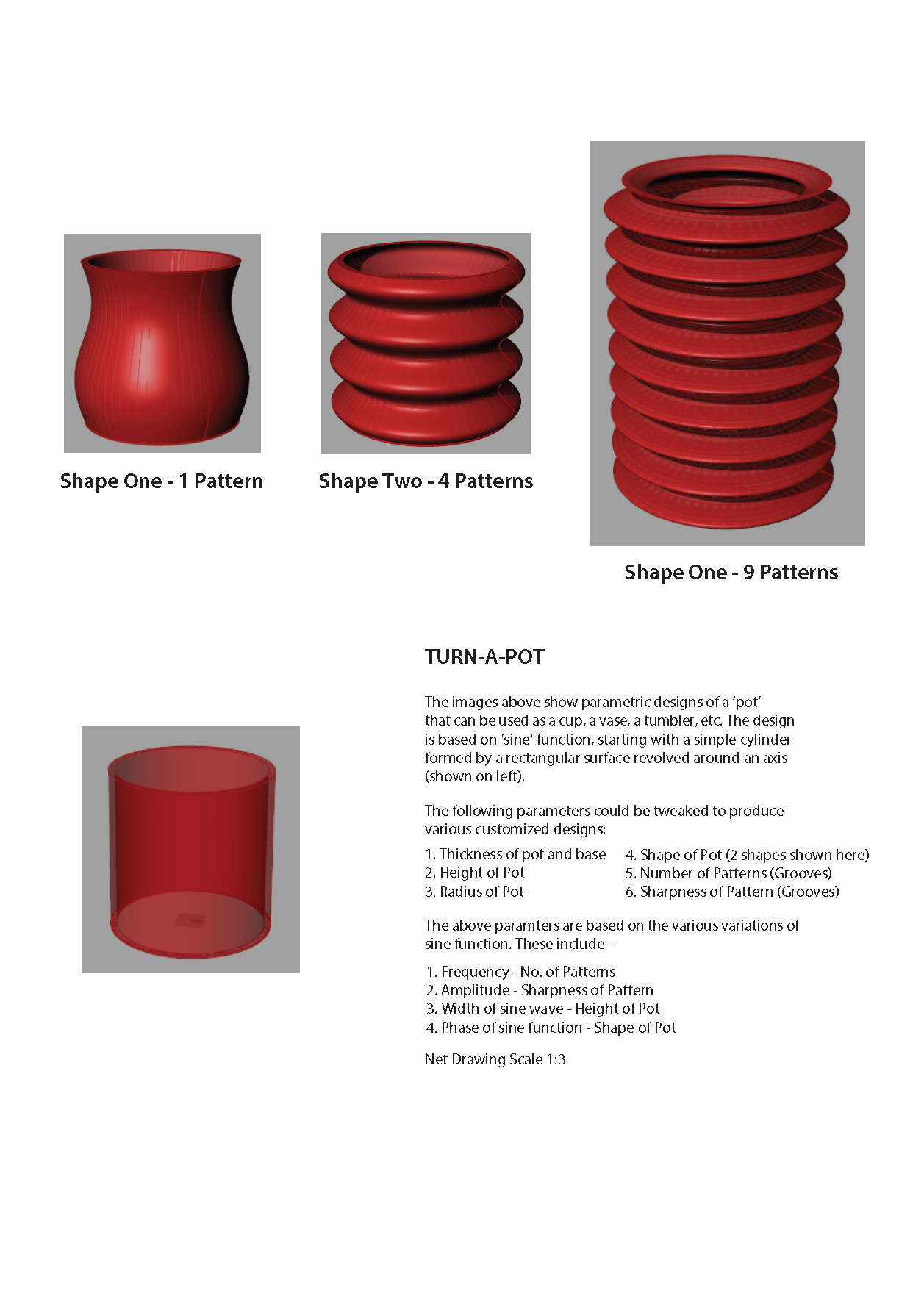 Shape One - 1 Pattern

Shape Two - 4 Patterns

Shape One - 9 Patterns

TURN-A-POT

The images above show parametric designs of a 'pot' that can be used as a cup, a vase, a tumbler, etc. The design is based on 'sine' function, starting with a simple cylinder formed by a rectangular surface revolved around an axis (shown on left).

The following parameters could be tweaked to produce various customized designs:

1. Thickness of pot and base
2. Height of Pot
3. Radius of Pot

4. Shape of Pot (2 shapes shown here)
5. Number of Patterns (Grooves)
6. Sharpness of Pattern (Grooves)

The above paramters are based on the various variations of sine function. These include -

1. Frequency - No. of Patterns
2. Amplitude - Sharpness of Pattern
3. Width of sine wave - Height of Pot
4. Phase of sine function - Shape of Pot

Net Drawing Scale 1:3