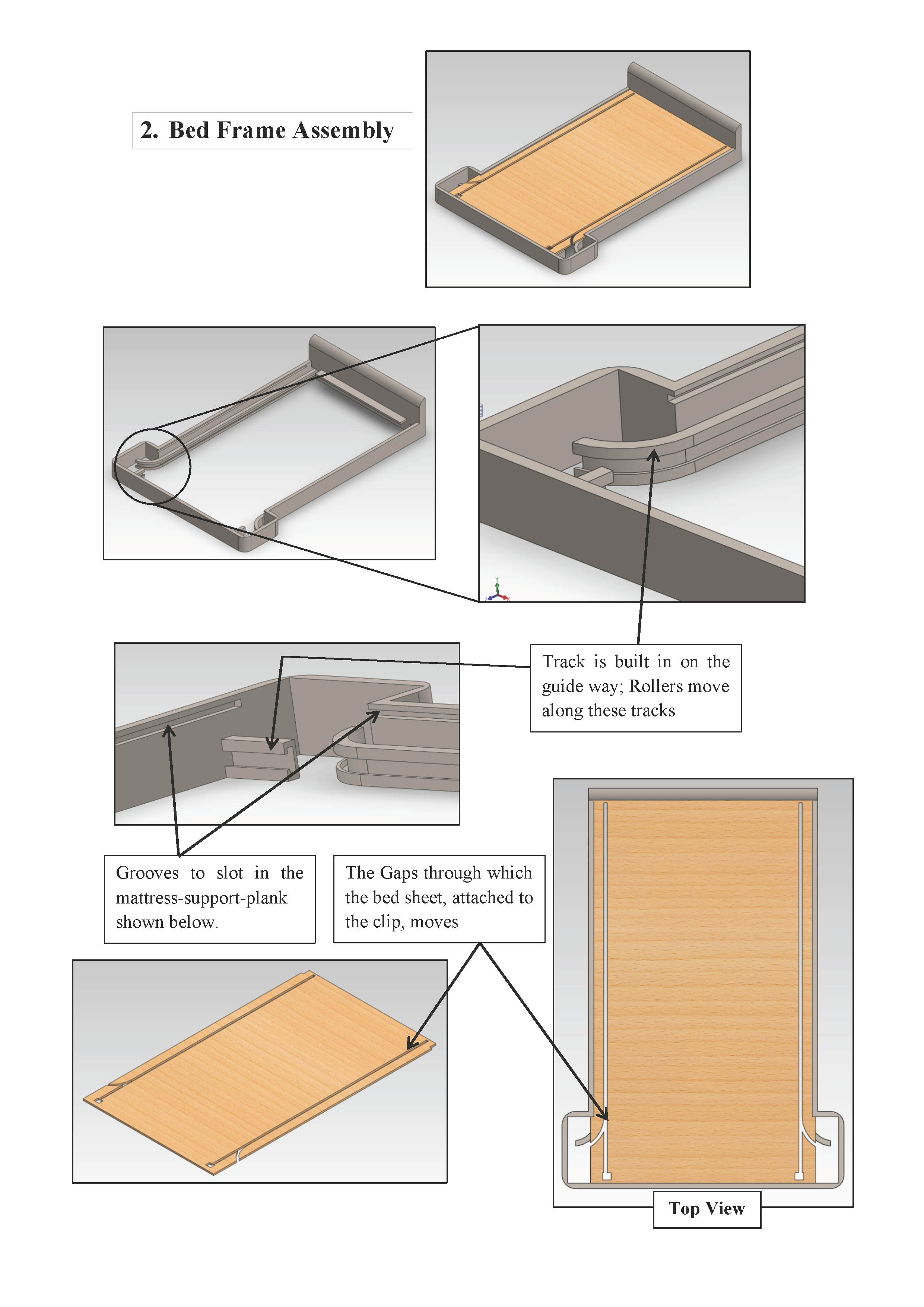 2. Bed Frame Assembly

Track is built in on the guide way; Rollers move along these tracks

Grooves to slot in the mattress-support-plank shown below.

The Gaps through which the bed sheet, attached to the clip, moves

Top View