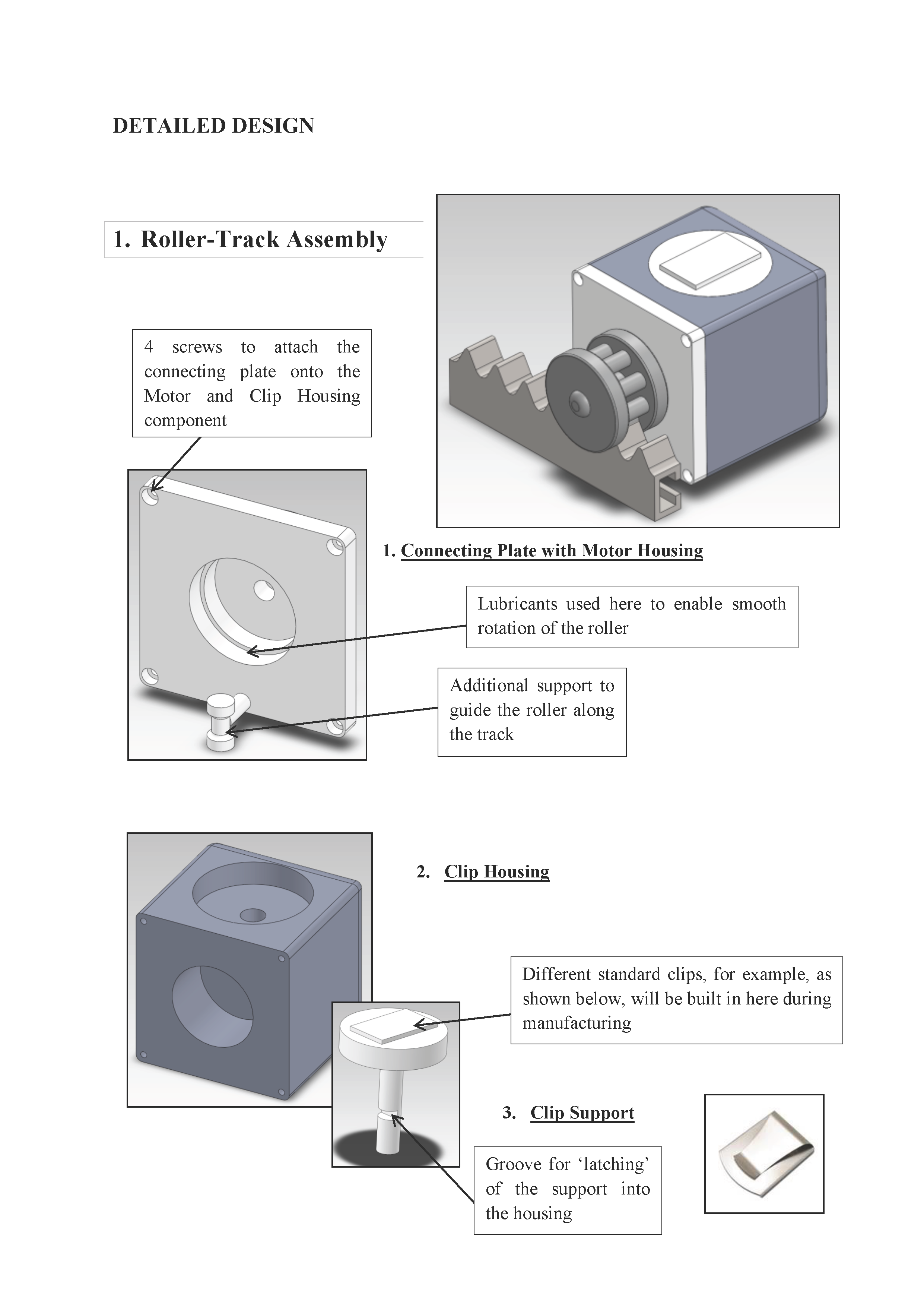 DETAILED DESIGN

1. Roller-Track Assembly

4 screws to attach the connecting plate onto the Motor and Clip Housing component

1. Connecting Plate with Motor Housing

Lubricants used here to enable smooth rotation of the roller

Additional support to guide the roller along the track

2. Clip Housing

Different standard clips, for example, as shown below, will be built in here during manufacturing

3. Clip Support

Groove for ‘latching’ of the support into the housing